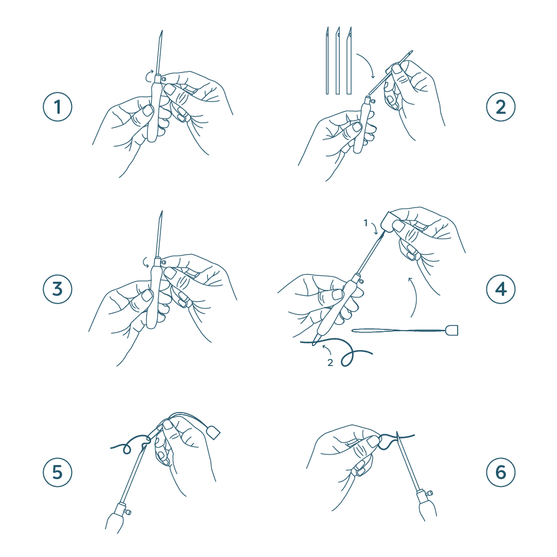 1

2

3

1

4

2

5

6